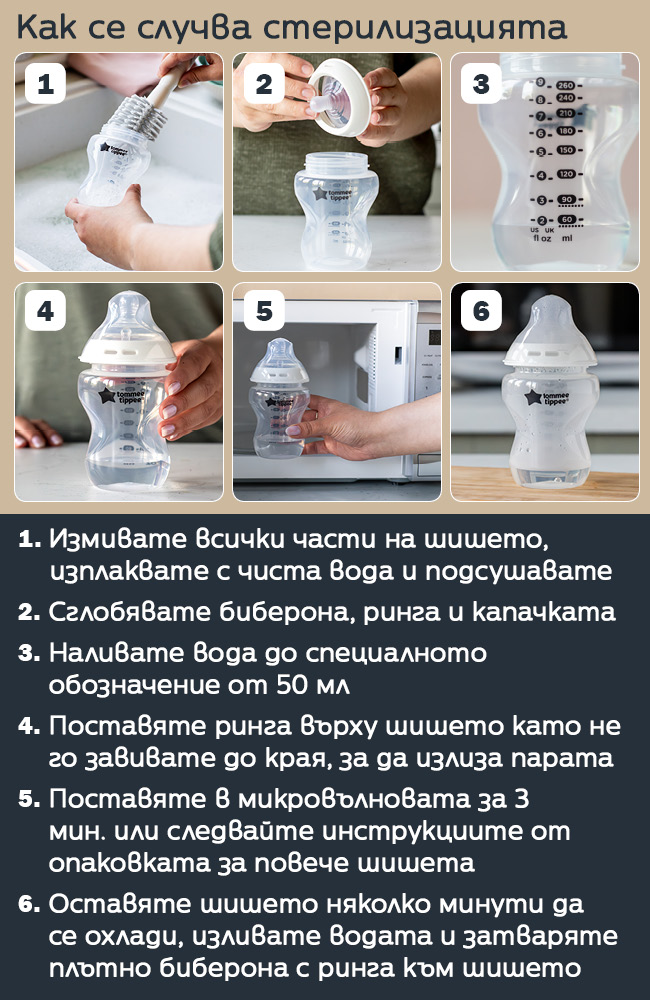 Как се случва стерилизацията

1

tommee tippee

2

tommee tippee

3

9 260
8 240
7 210
6 180
5 150
4 120
3 90
2 60
US UK fl oz ml

4

tommee tippee

5

tommee tippee

6

tommee tippee

1. Измивате всички части на шишето, изплаквате с чиста вода и подсушавате

2. Сглобявате биберона, ринга и капачката

3. Наливате вода до специалното обозначение от 50 мл

4. Поставяте ринга върху шишето като не го завивате до края, за да излиза парата

5. Поставяте в микровълновата за 3 мин. или следвайте инструкциите от опаковката за повече шишета

6. Оставяте шишето няколко минути да се охлади, изливате водата и затваряте плътно биберона с ринга към шишето