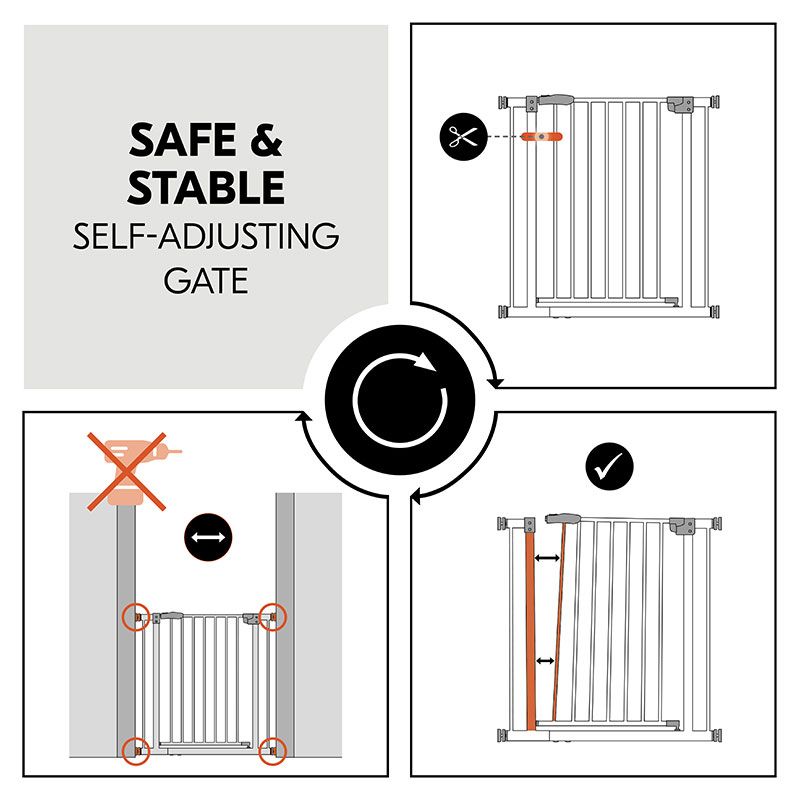 SAFE & STABLE
SELF-ADJUSTING GATE