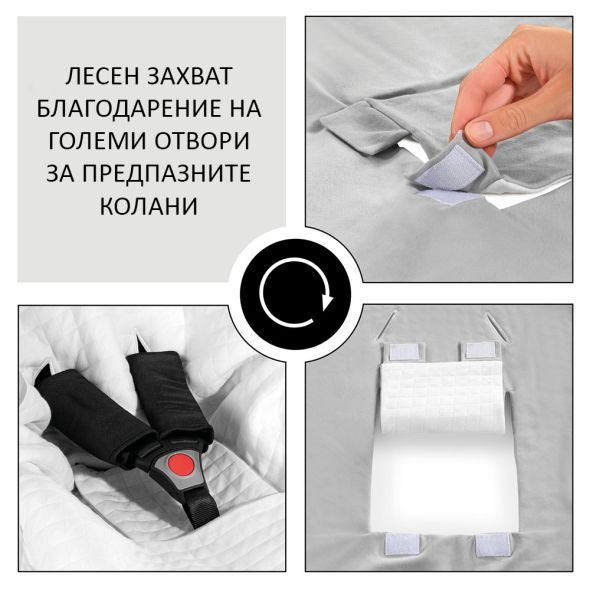 ЛЕСЕН ЗАХВАТ БЛАГОДАРЕНИЕ НА ГОЛЕМИ ОТВОРИ ЗА ПРЕДПАЗНИТЕ КОЛАНИ