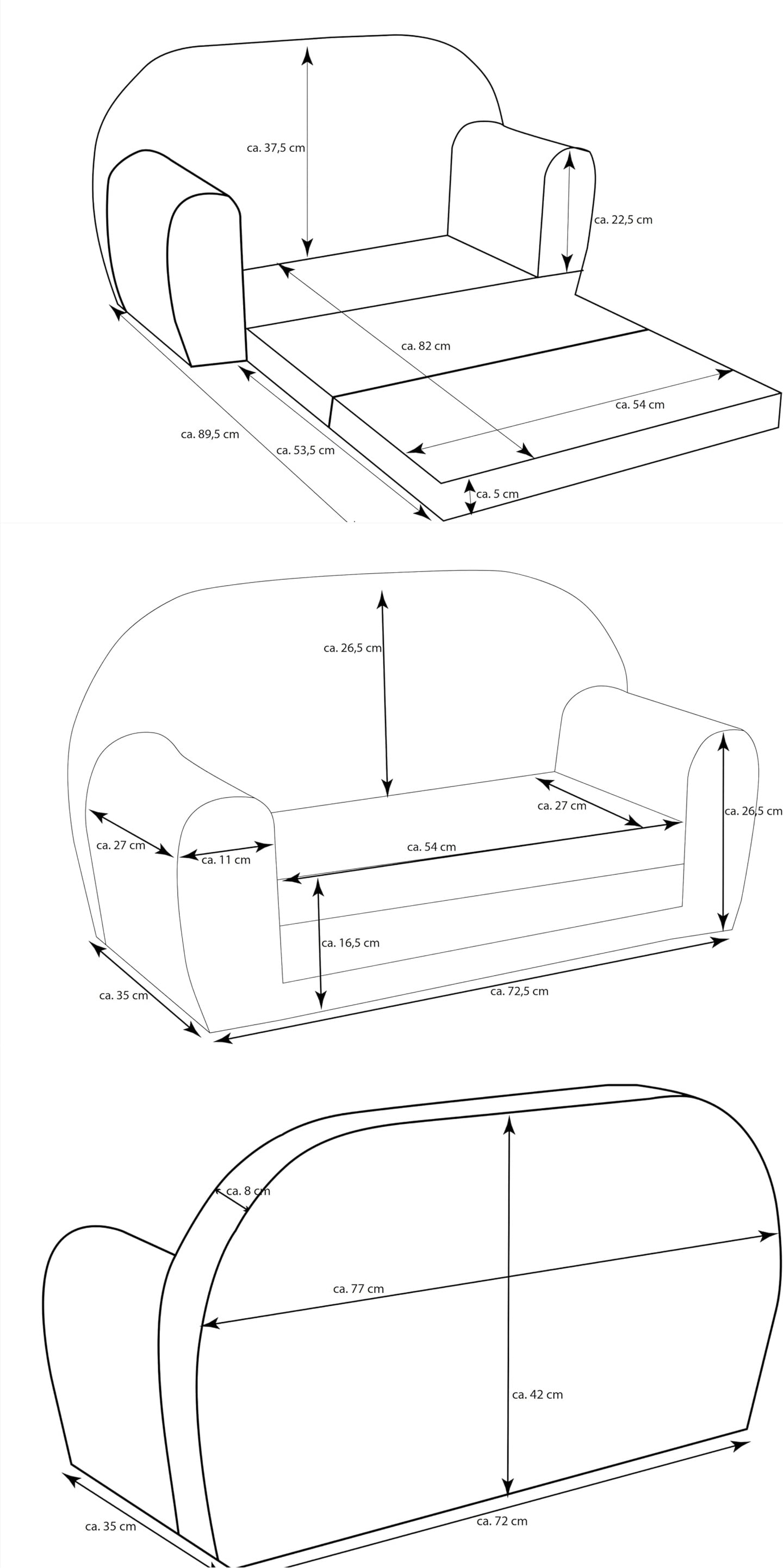 ca. 37,5 cm
ca. 22,5 cm
ca. 82 cm
ca. 54 cm
ca. 89,5 cm
ca. 53,5 cm
ca. 5 cm

ca. 26,5 cm
ca. 27 cm
ca. 26,5 cm
ca. 27 cm
ca. 11 cm
ca. 54 cm
ca. 16,5 cm
ca. 35 cm
ca. 72,5 cm

ca. 8 cm
ca. 77 cm
ca. 42 cm
ca. 35 cm
ca. 72 cm