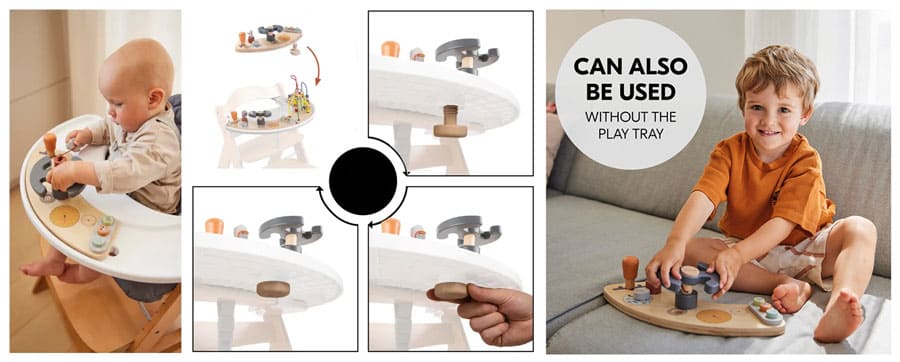 CAN ALSO BE USED
WITHOUT THE PLAY TRAY