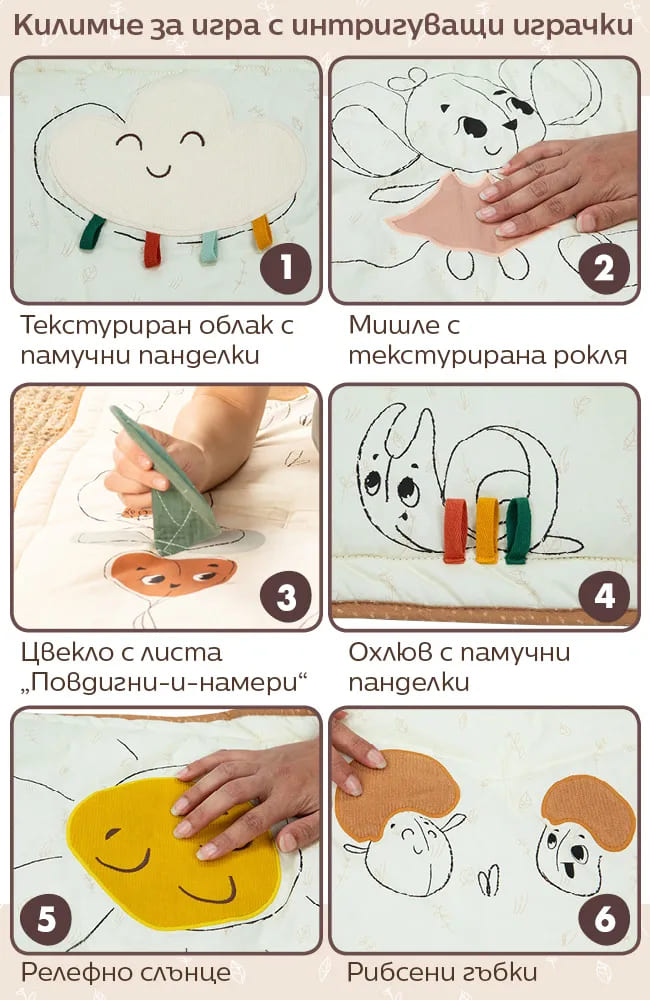 Килимче за игра с интригуващи играчки

1
Текстуриран облак с памучни панделки

2
Мишле с текстурирана рокля

3
Цвекло с листа „Повдигни-и-намери“

4
Охлюв с памучни панделки

5
Релефно слънце

6
Рибсени гъбки