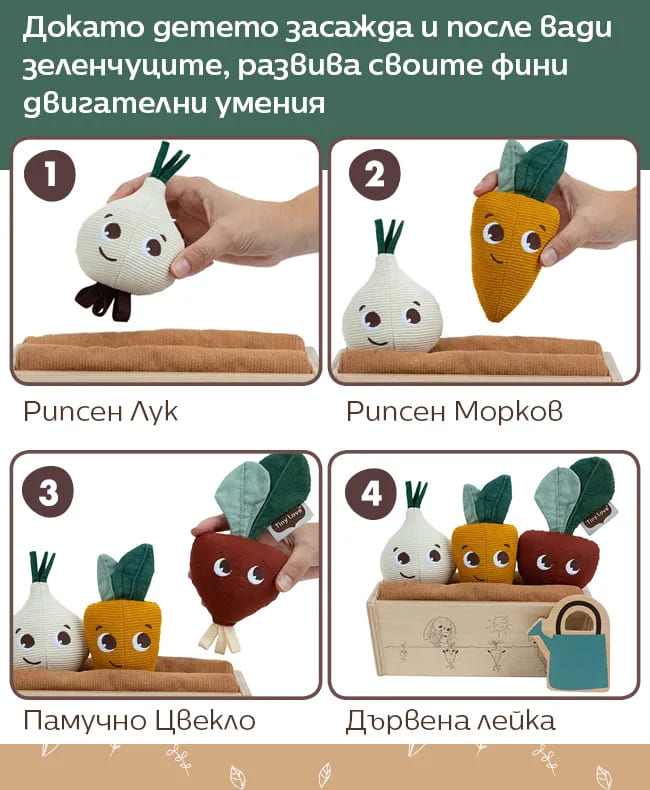 Докато детето засажда и после вади зеленчуците, развива своите фини двигателни умения

1

Рипсен Лук

2

Рипсен Морков

3

Tiny Love

Памучно Цвекло

4

Tiny Love

Дървена лейка